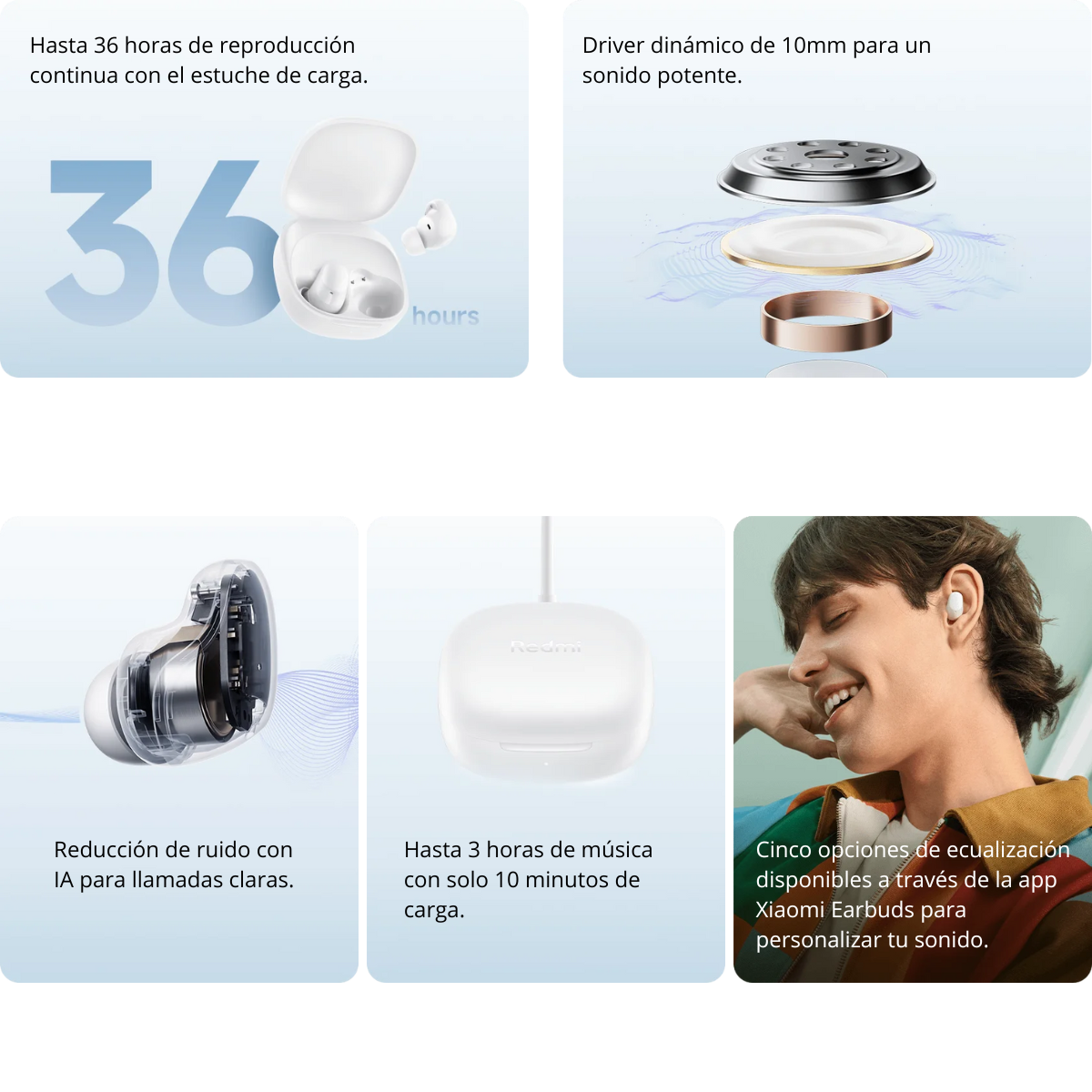 Hasta 36 horas de reproducción continua con el estuche de carga.

36

hours

Driver dinámico de 10mm para un sonido potente.

Reducción de ruido con IA para llamadas claras.

Redmi

Hasta 3 horas de música con solo 10 minutos de carga.

Cinco opciones de ecualización disponibles a través de la app Xiaomi Earbuds para personalizar tu sonido.