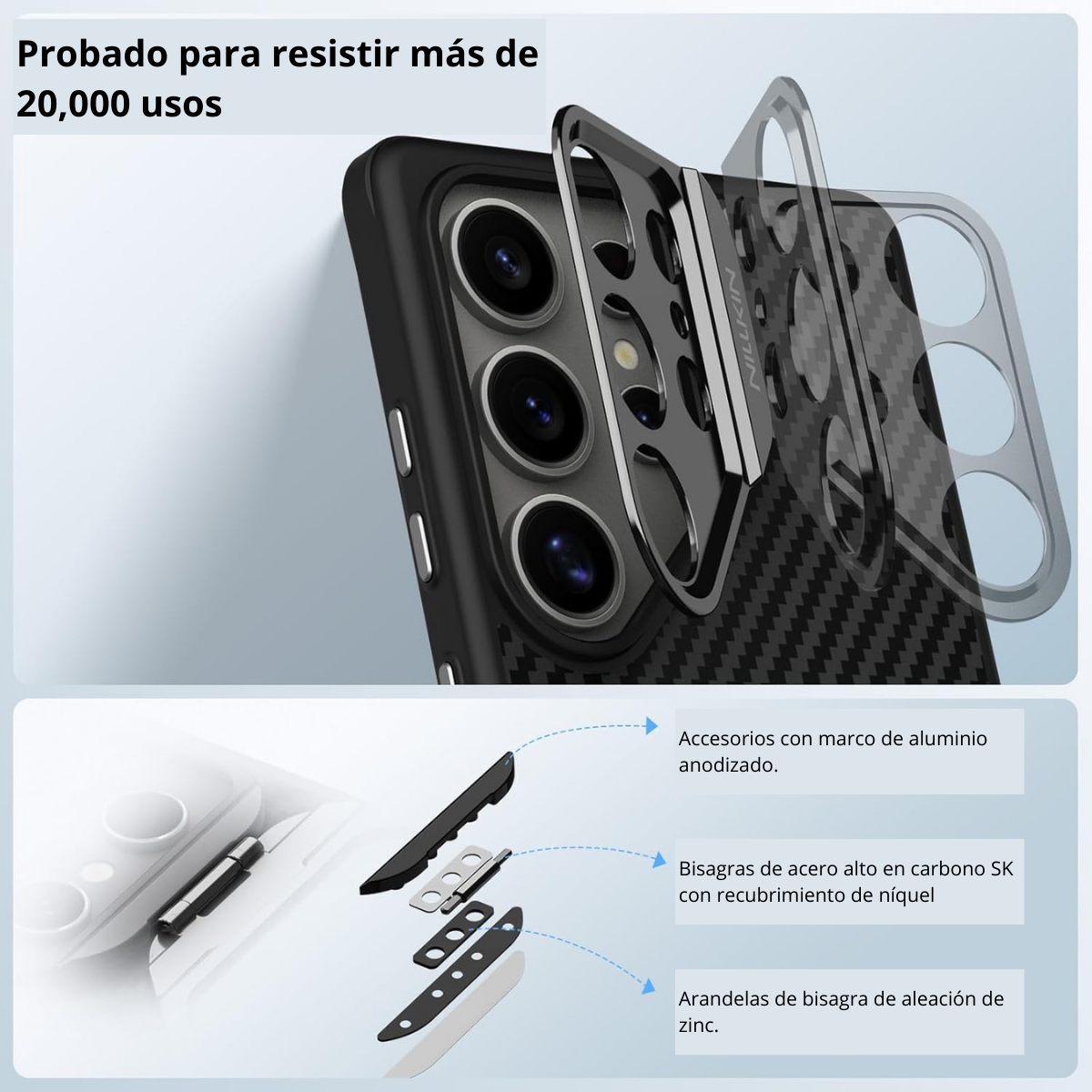 Probado para resistir más de 20,000 usos

NILLKIN

Accesorios con marco de aluminio anodizado.

Bisagras de acero alto en carbono SK con recubrimiento de níquel

Arandelas de bisagra de aleación de zinc.