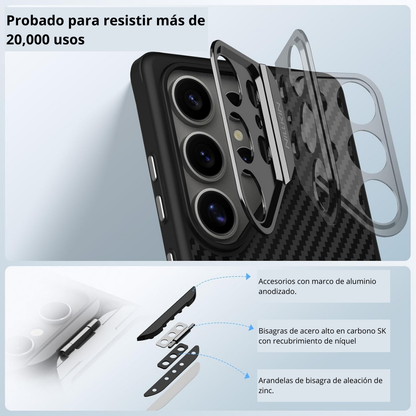 Probado para resistir más de 20,000 usos

NILLKIN

Accesorios con marco de aluminio anodizado.

Bisagras de acero alto en carbono SK con recubrimiento de níquel

Arandelas de bisagra de aleación de zinc.